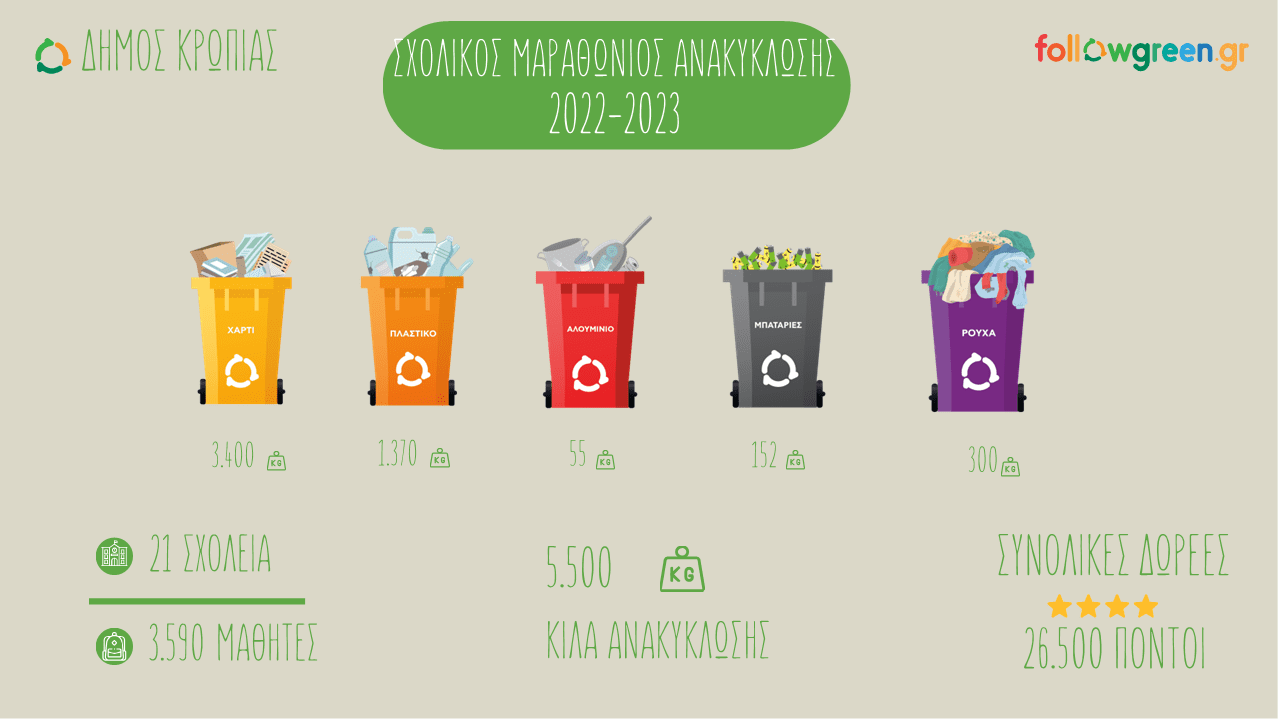 ΔΗΜΟΣ ΚΡΩΠΙΑΣ

ΣΧΟΛΙΚΟΣ ΜΑΡΑΘΩΝΙΟΣ ΑΝΑΚΥΚΛΩΣΗΣ
2022-2023

followgreen.gr

ΧΑΡΤΙ
ΠΛΑΣΤΙΚΟ
ΑΛΟΥΜΙΝΙΟ
ΜΠΑΤΑΡΙΕΣ
ΡΟΥΧΑ

3.400 KG
1.370 KG
55 KG
152 KG
300 KG

21 ΣΧΟΛΕΙΑ

3.590 ΜΑΘΗΤΕΣ

5.500 KG
ΚΙΛΑ ΑΝΑΚΥΚΛΩΣΗΣ

ΣΥΝΟΛΙΚΕΣ ΔΩΡΕΕΣ
26.500 ΠΟΝΤΟΙ